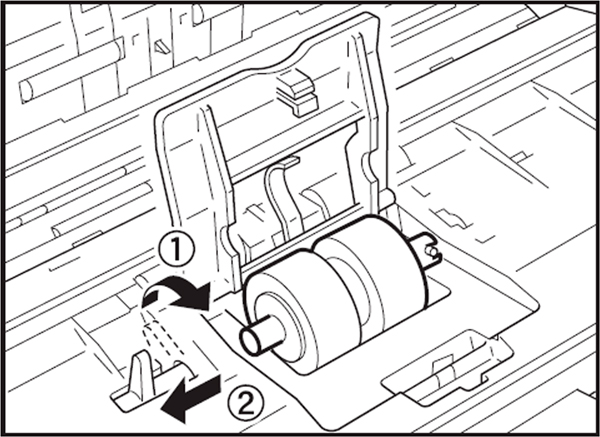 ①
②