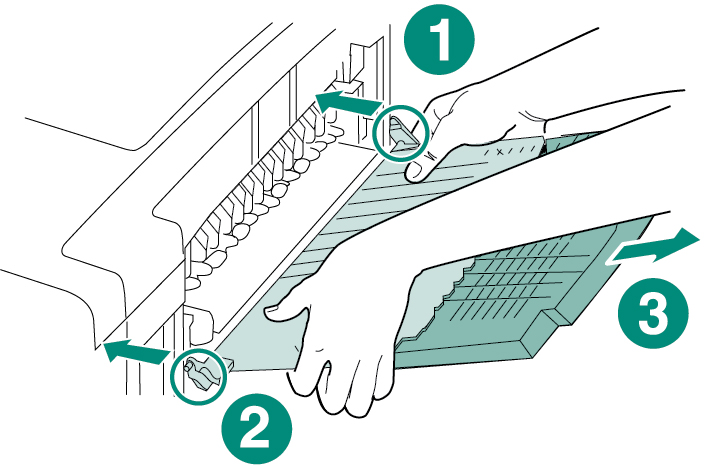 1
2
3