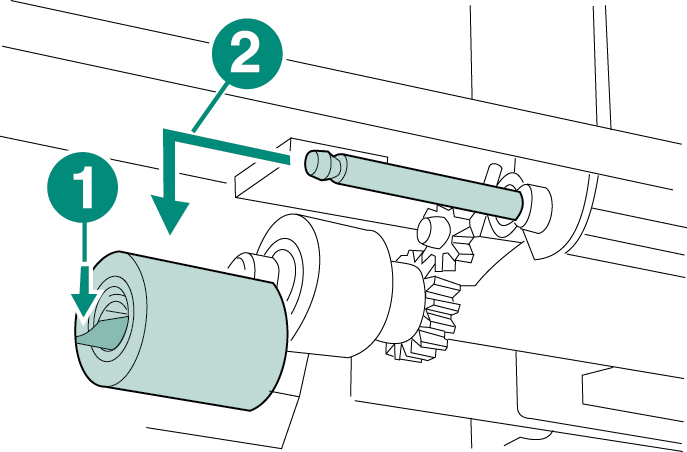 2
1