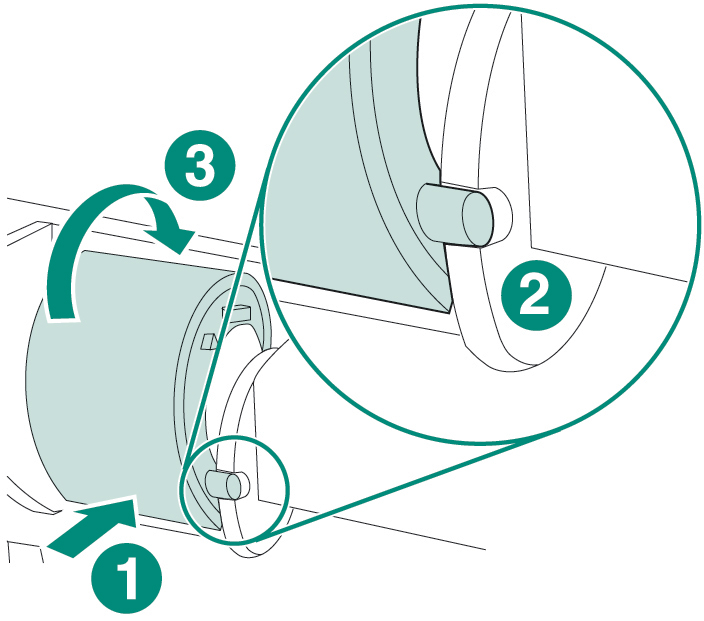 3
2
1