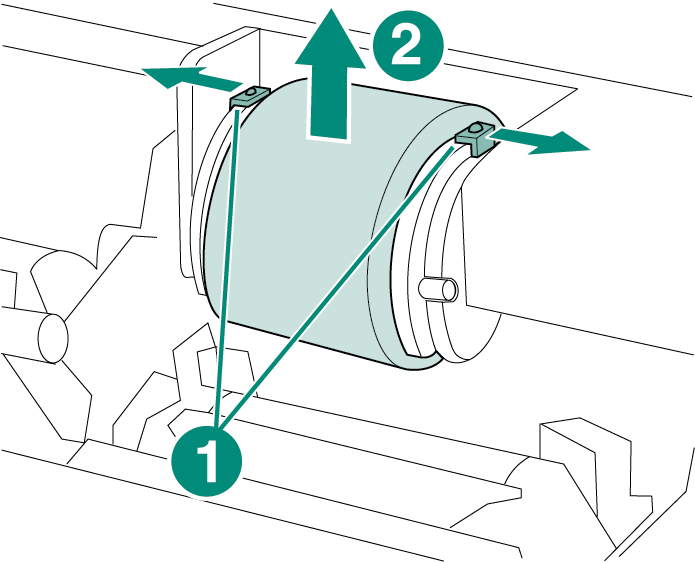 2
1