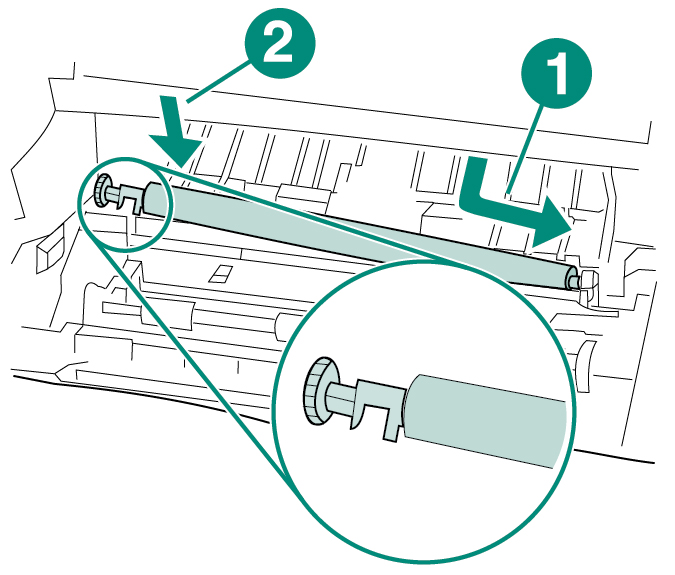 2
1