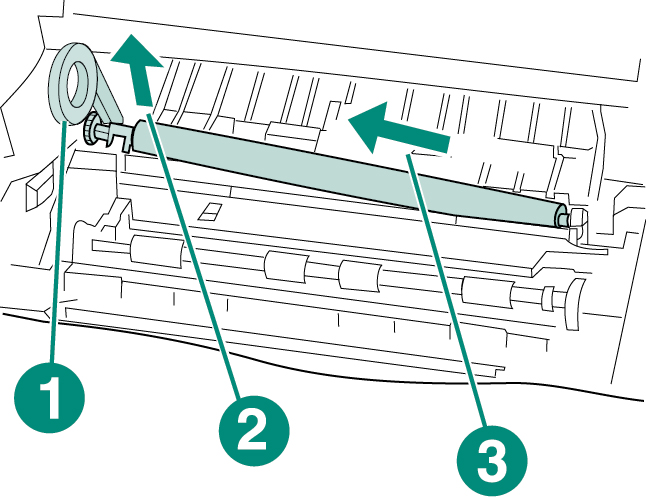 1
2
3