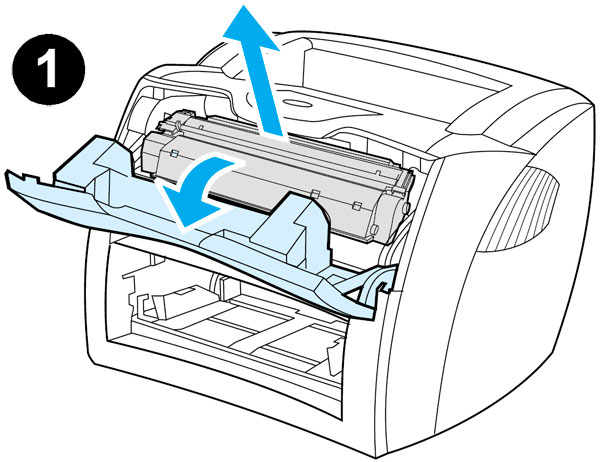 1