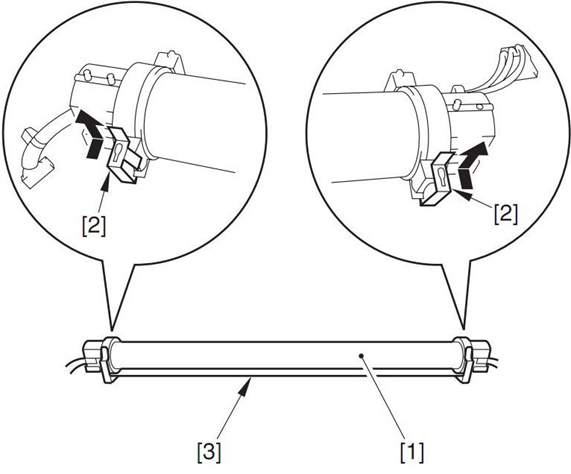 [2]

[2]

[3]

[1]