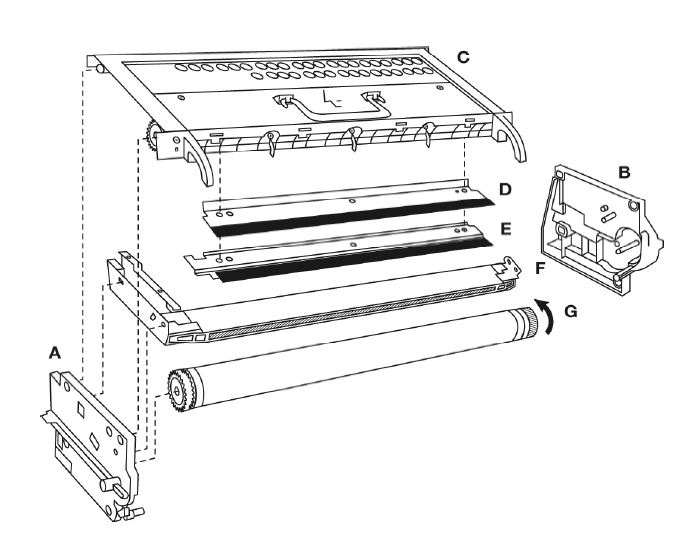 C
B
D
E
F
G
A