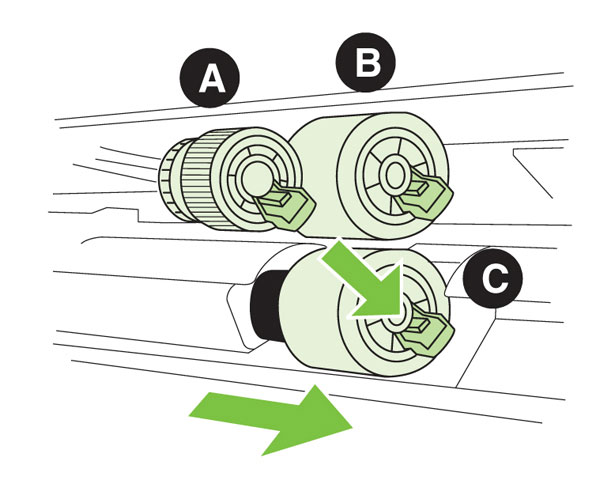 A
B
C